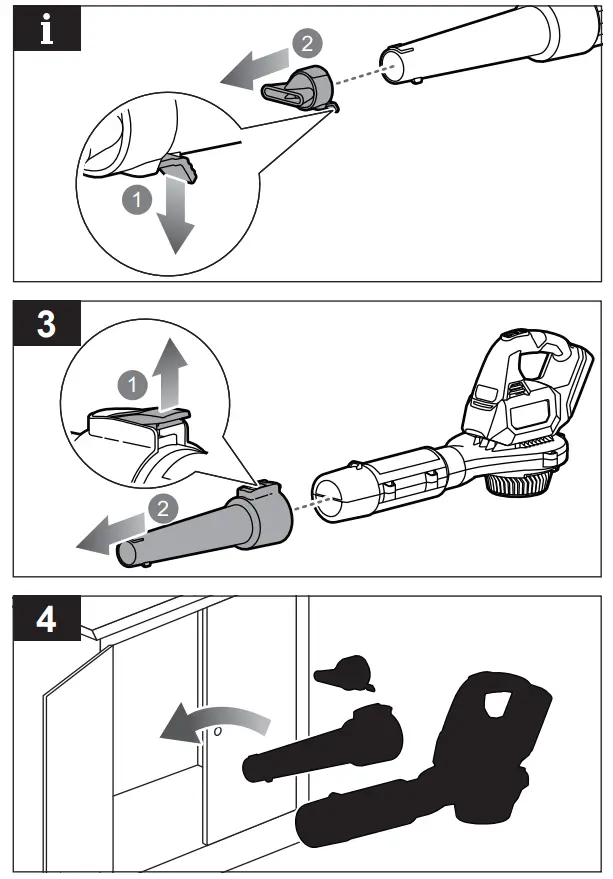 i
2
1
3
1
2
4