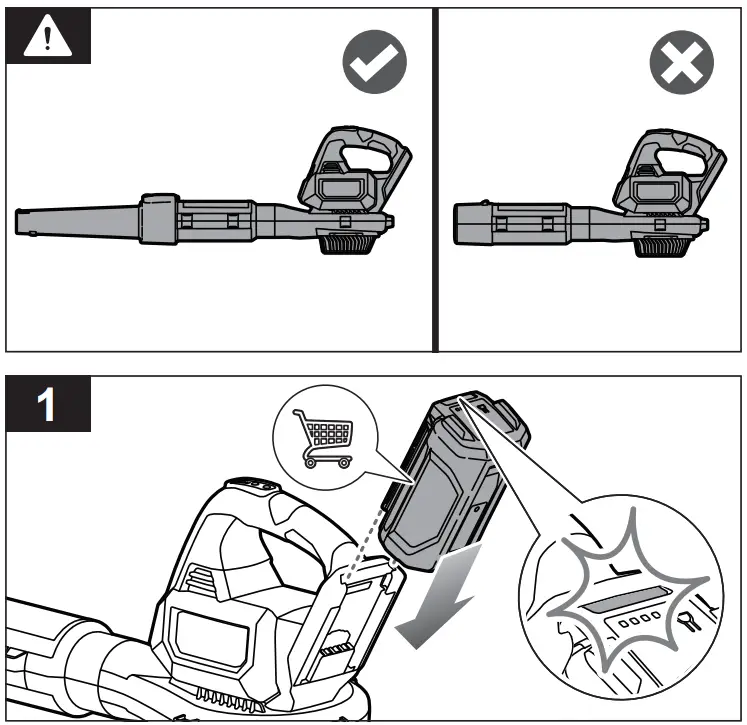 1