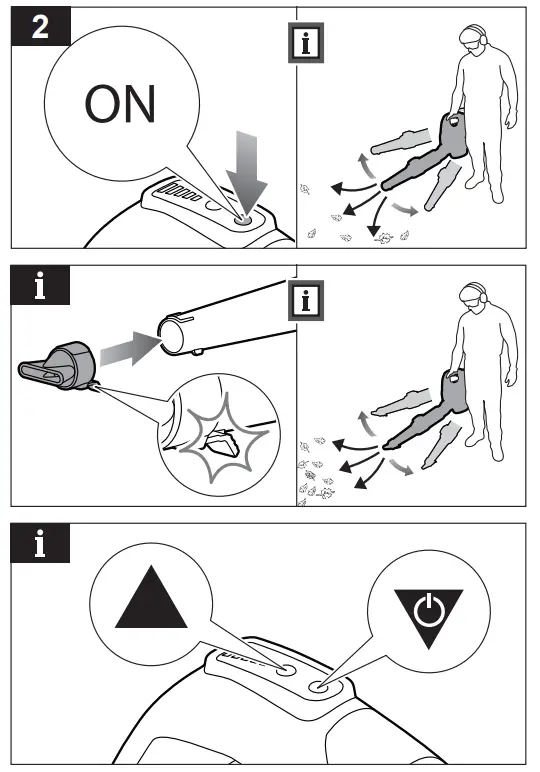 2

ON

i

i

i

i