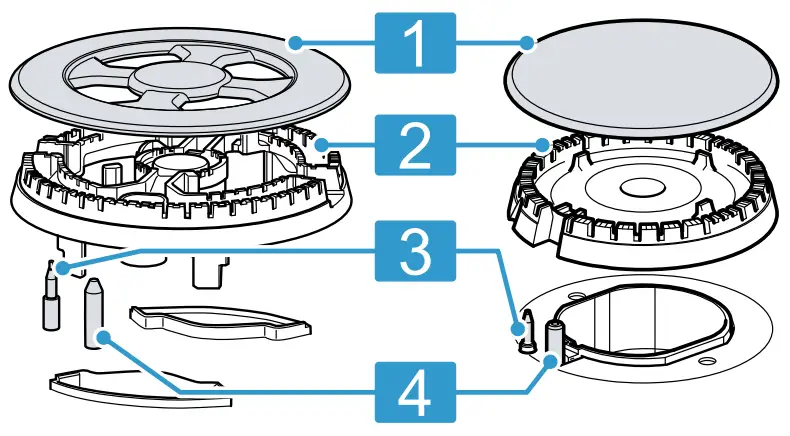 1
2
3
4