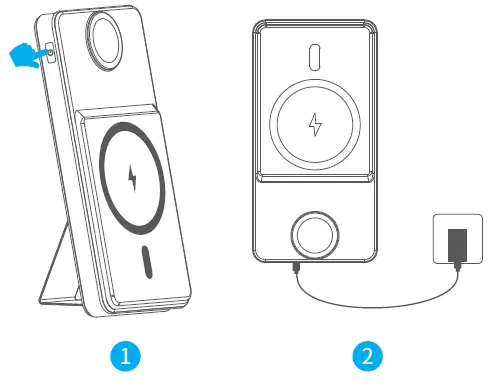 1

2