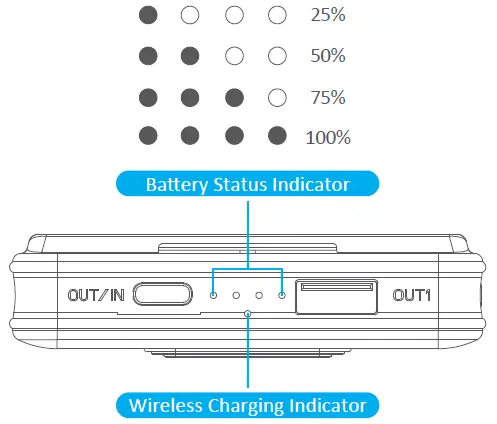 25%

50%

75%

100%

Battery Status Indicator

OUT/IN

OUT1

Wireless Charging Indicator