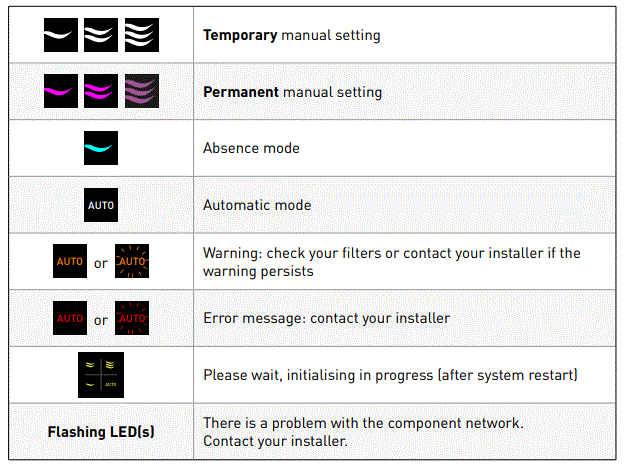 | | |
|---|---|
| | **Temporary** manual setting |
| | **Permanent** manual setting |
| | Absence mode |
| AUTO | Automatic mode |
| AUTO or AUTO | Warning: check your filters or contact your installer if the warning persists |
| AUTO or AUTO | Error message: contact your installer |
| AUTO | Please wait, initialising in progress (after system restart) |
| **Flashing LED(s)** | There is a problem with the component network. Contact your installer. |