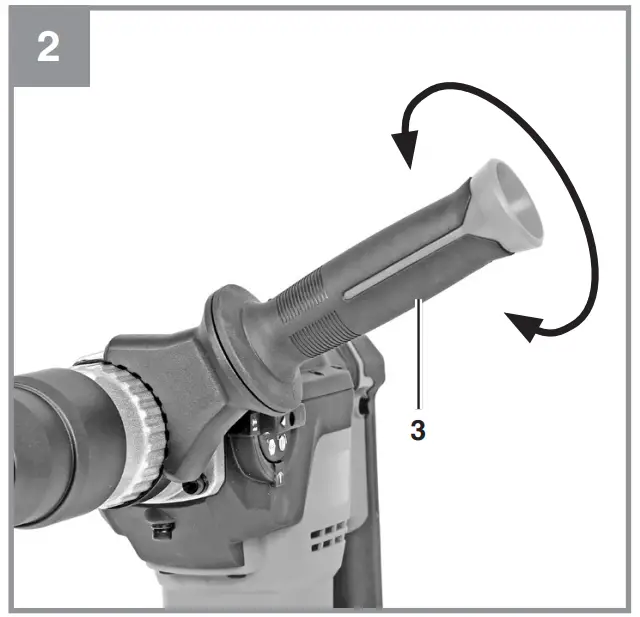 2

3