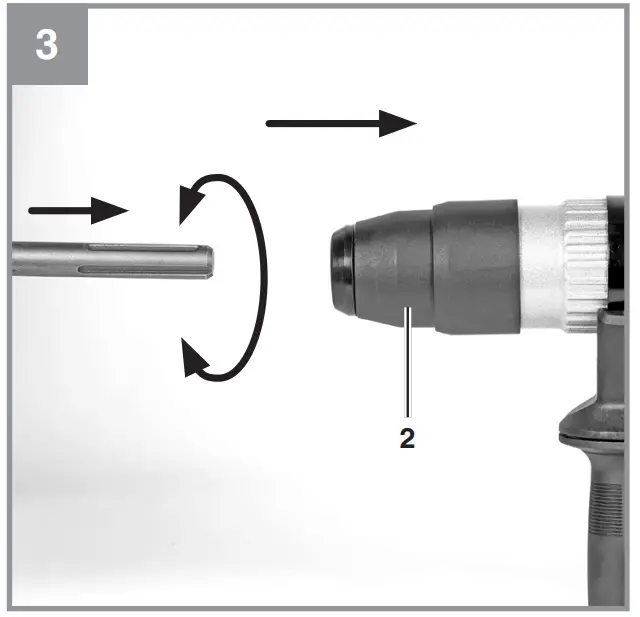 3

2