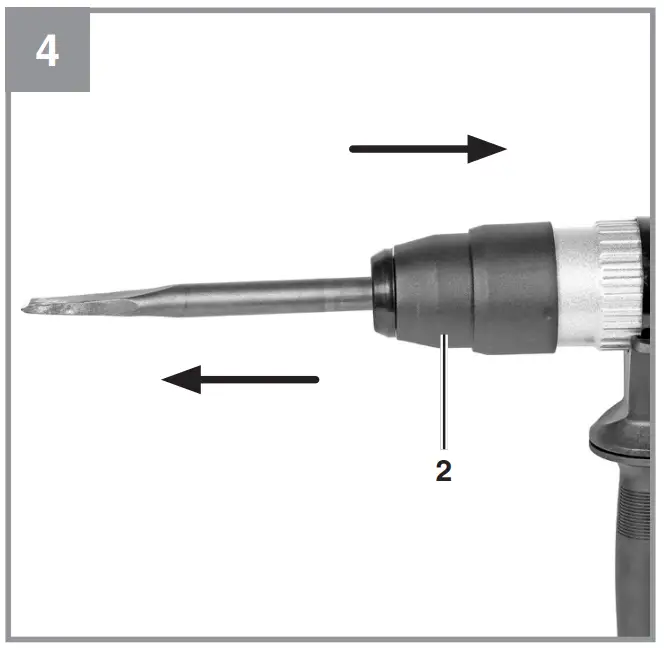 4

2