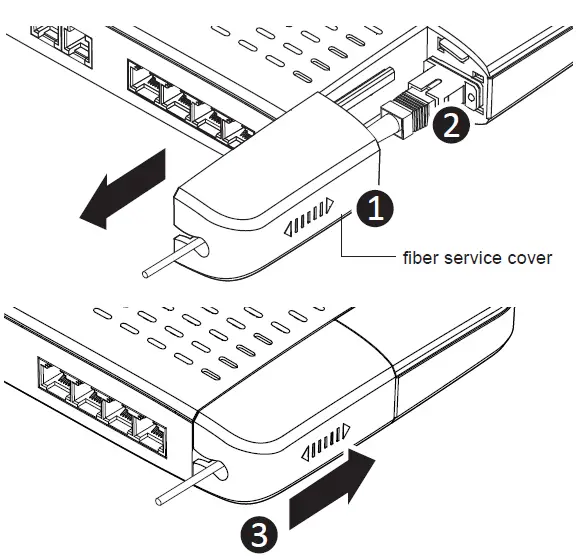 2

1

fiber service cover

3