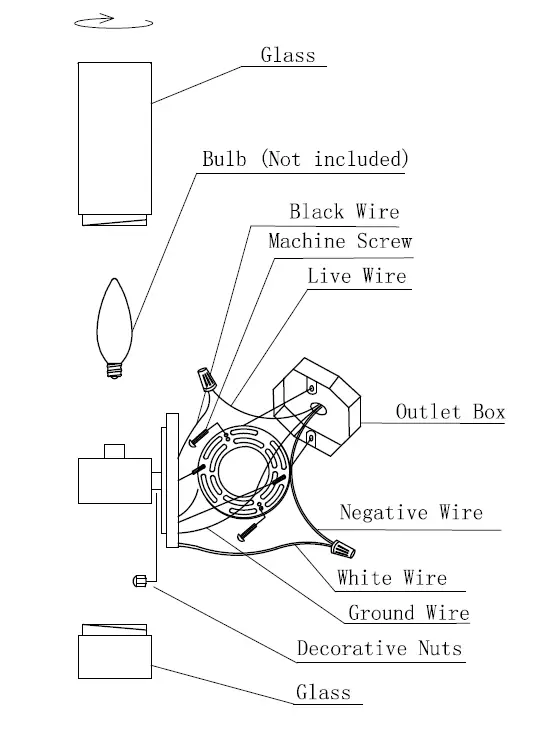 Glass

Bulb (Not included)

Black Wire

Machine Screw

Live Wire

Outlet Box

Negative Wire

White Wire

Ground Wire

Decorative Nuts

Glass