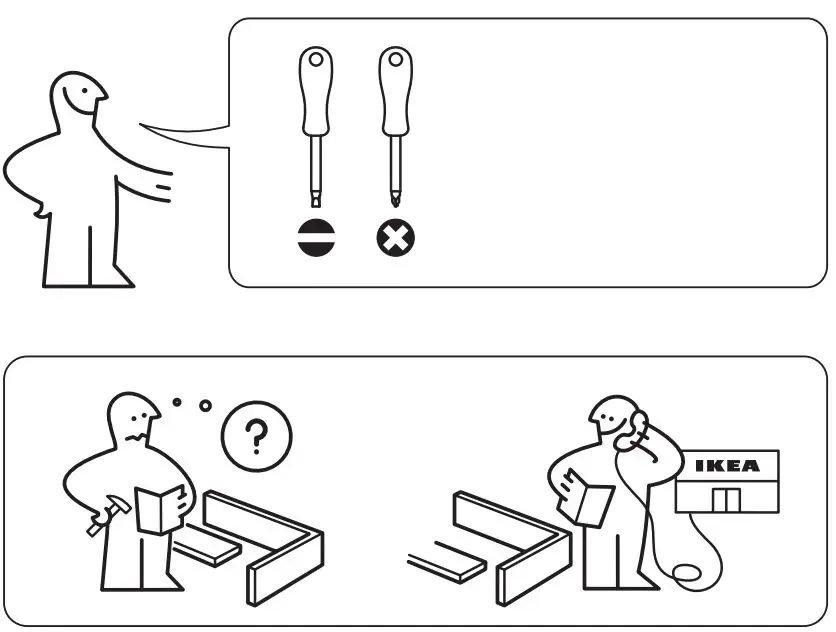 ?

IKEA