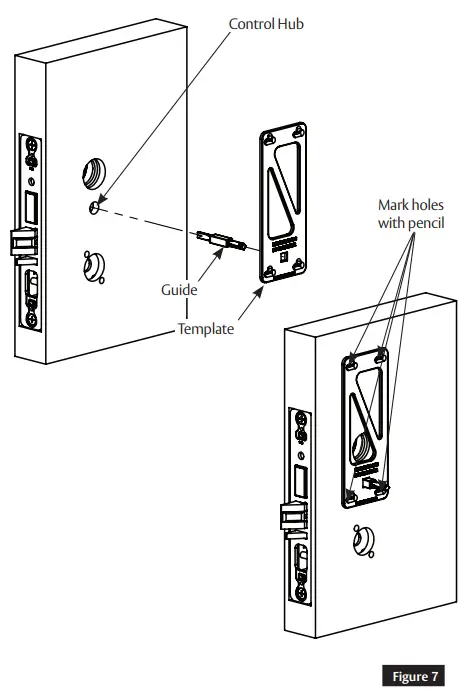 Control Hub

Mark holes with pencil

Guide

Template

Figure 7