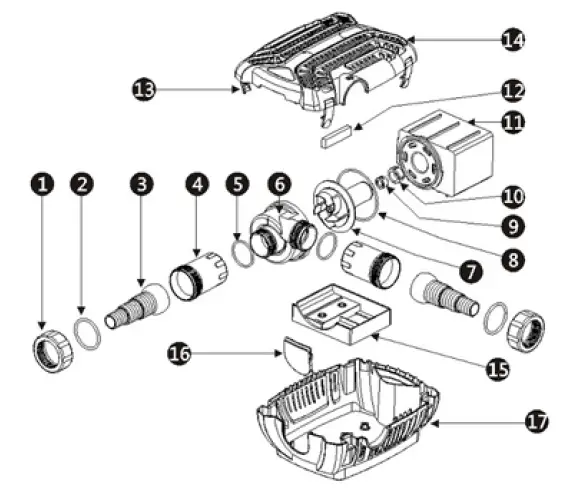 14
13
12
11
1
2
3
4
5
6
10
9
8
7
16
15
17