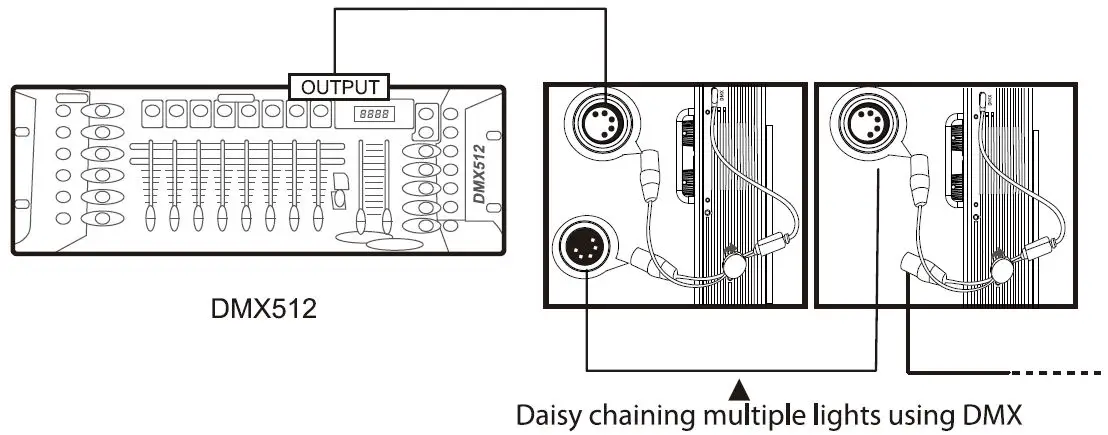 OUTPUT

8888

DMX512

DMX512

Daisy chaining multiple lights using DMX