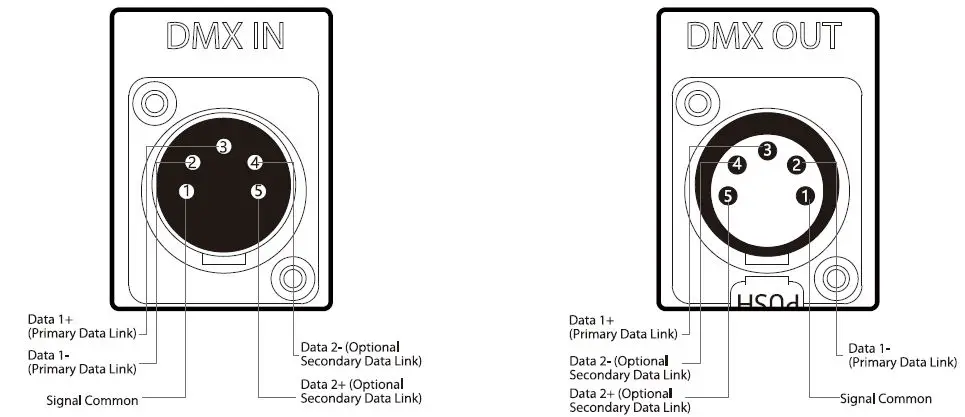 DMX IN

3
2
4
1
5

Data 1+
(Primary Data Link)

Data 1-
(Primary Data Link)

Signal Common

Data 2- (Optional
Secondary Data Link)

Data 2+ (Optional
Secondary Data Link)

DMX OUT

3
4
2
5
1

PUSH

Data 1+
(Primary Data Link)

Data 2- (Optional
Secondary Data Link)

Data 2+ (Optional
Secondary Data Link)

Data 1-
(Primary Data Link)

Signal Common