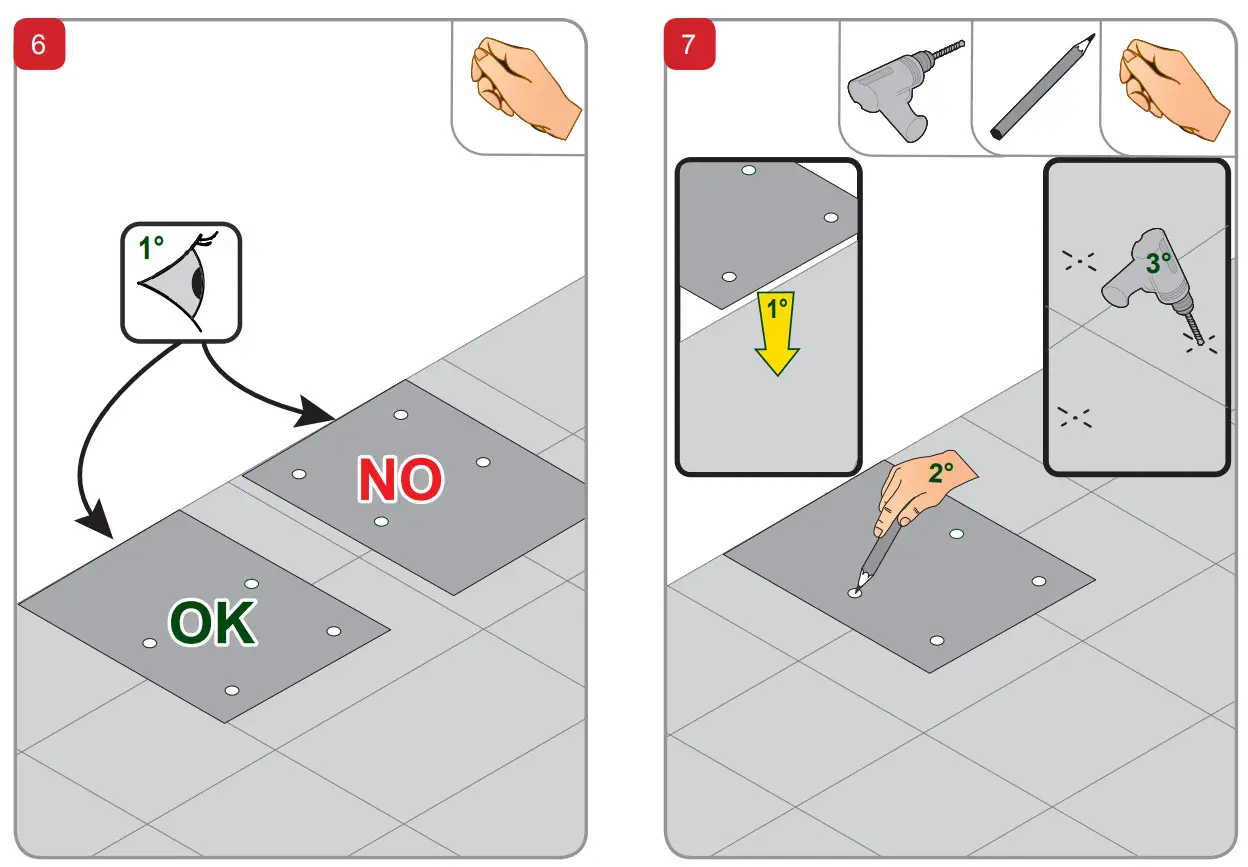 6

1°

NO

OK

7

1°

3°

2°