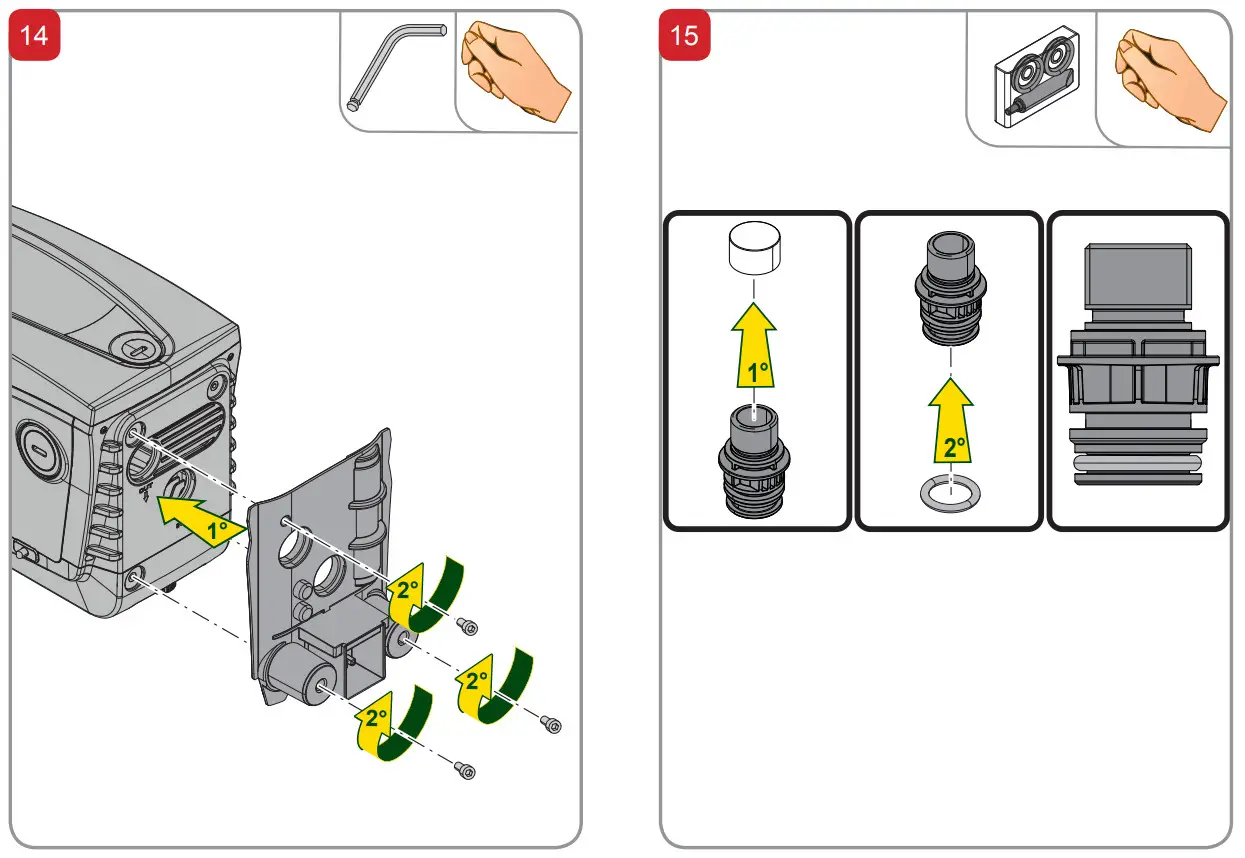 14

1°

2°

2°

2°

15

1°

2°