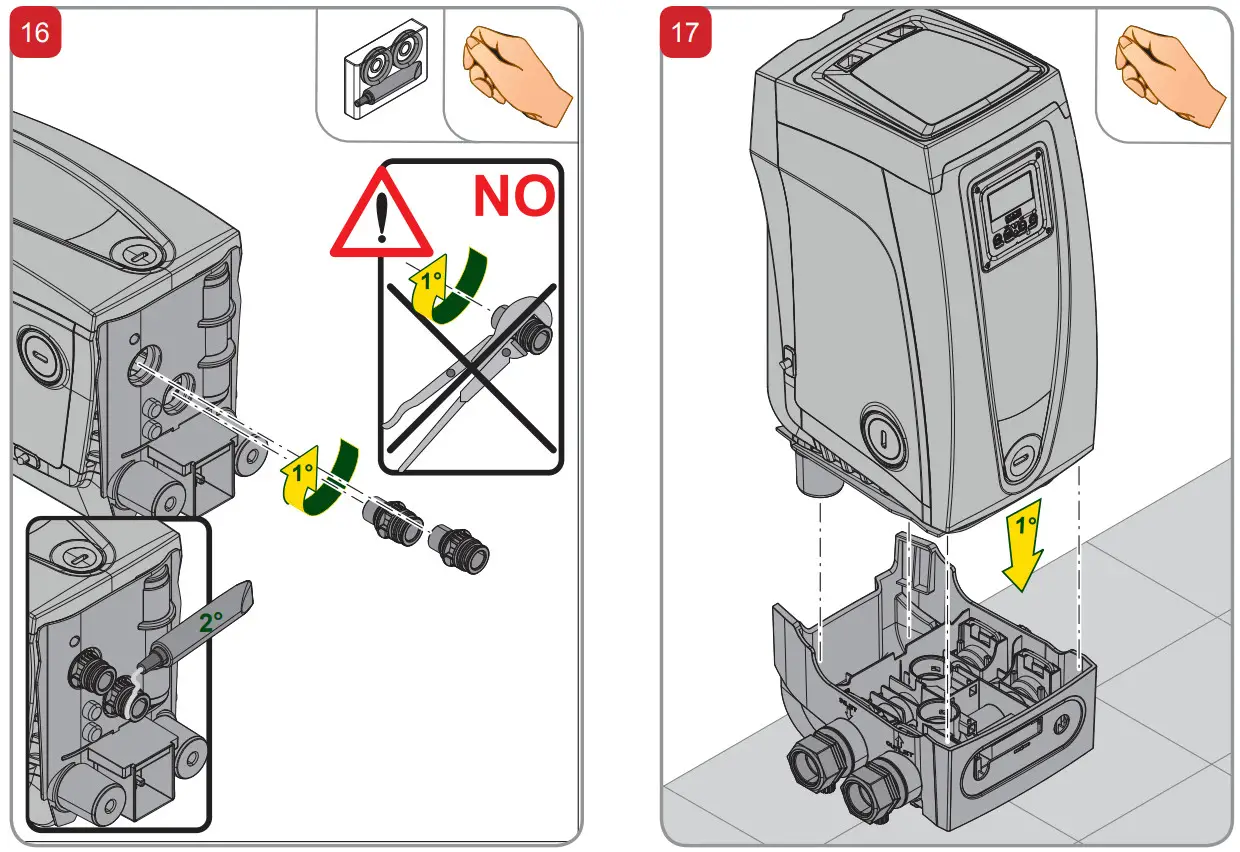 16

NO

1°

1°

2°

17

1°