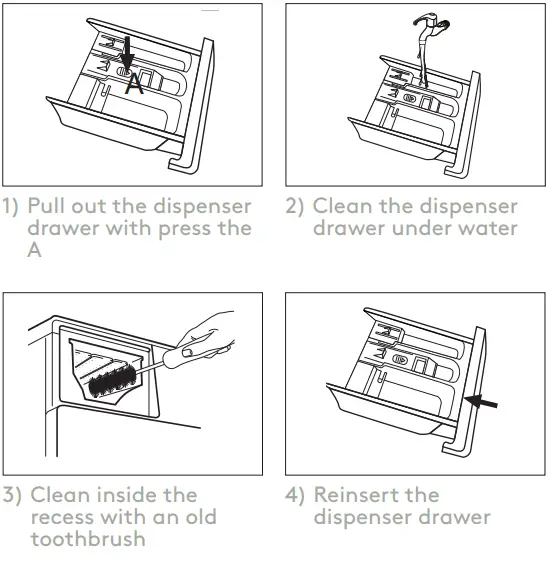 A

1) Pull out the dispenser drawer with press the A

2) Clean the dispenser drawer under water

3) Clean inside the recess with an old toothbrush

4) Reinsert the dispenser drawer