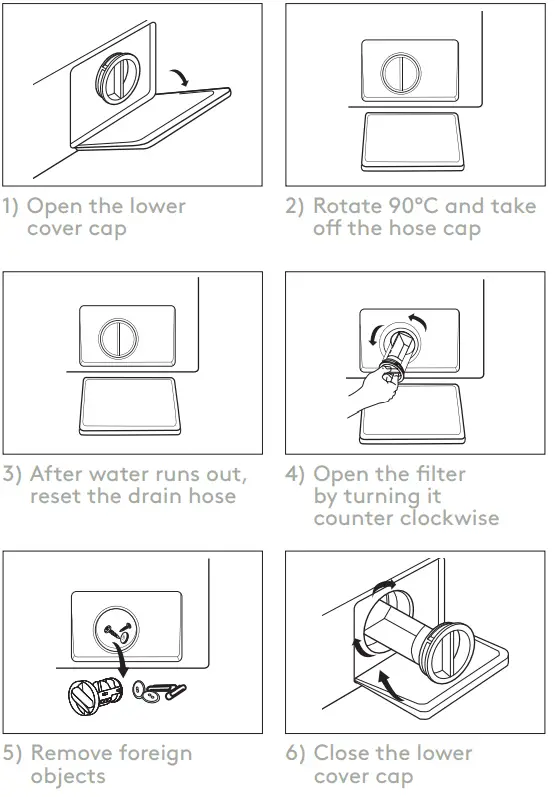 1) Open the lower cover cap

2) Rotate 90°C and take off the hose cap

3) After water runs out, reset the drain hose

4) Open the filter by turning it counter clockwise

5) Remove foreign objects

6) Close the lower cover cap