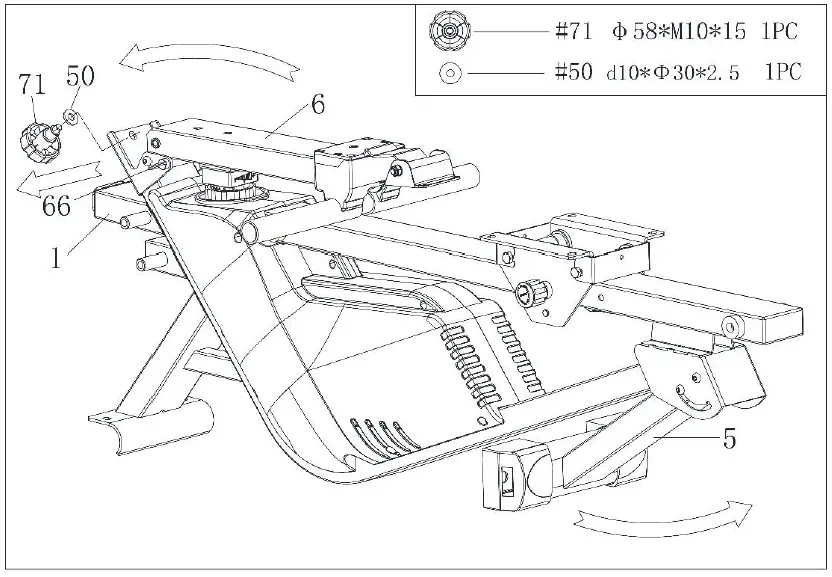 #71 Φ58*M10*15 1PC
#50 d10*Φ30*2.5 1PC

71
50
6
66
1
5