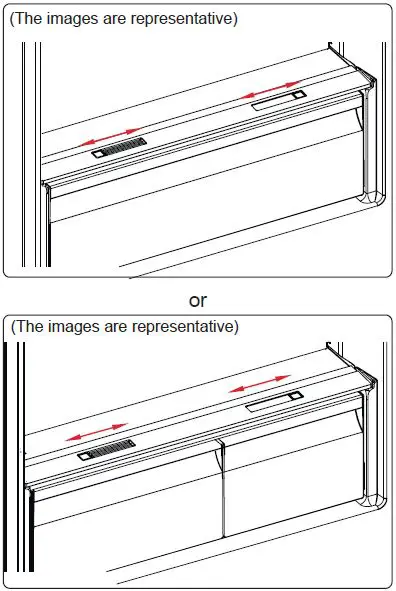 (The images are representative)

or

(The images are representative)