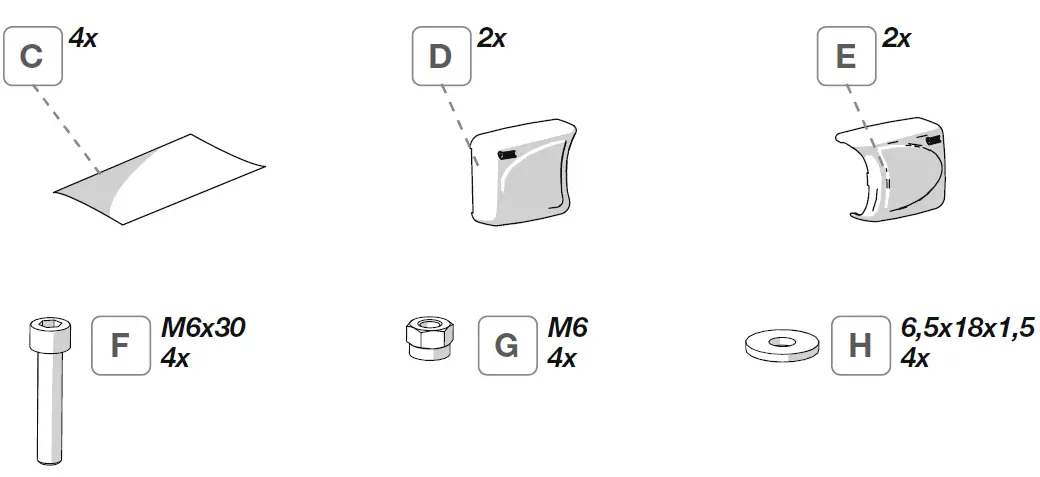 C 4x

D 2x

E 2x

F M6x30
4x

G M6
4x

H 6,5x18x1,5
4x