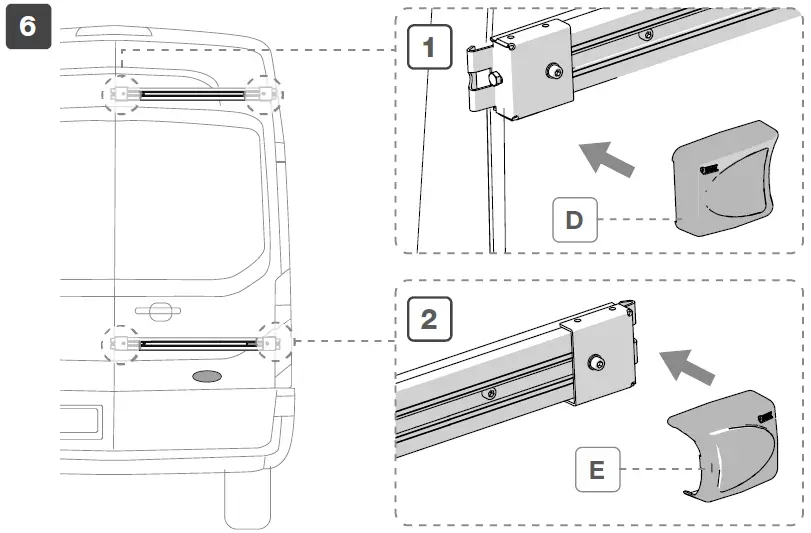 6

1

D

2

E