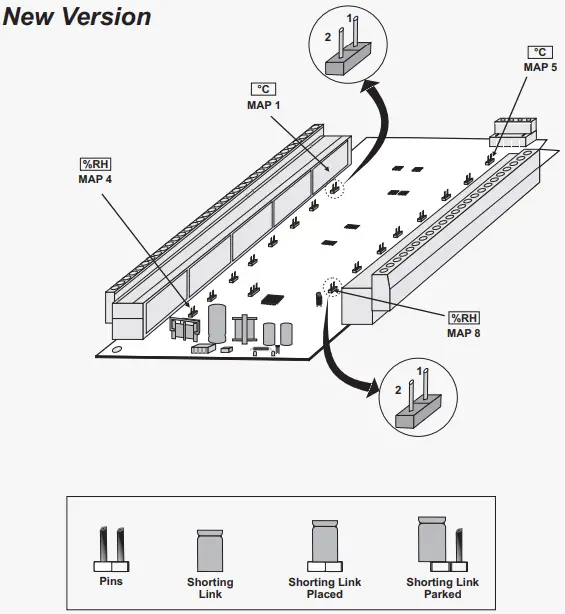 New Version

1
2

°C
MAP 5

°C
MAP 1

%RH
MAP 4

%RH
MAP 8

1
2

Pins

Shorting Link

Shorting Link Placed

Shorting Link Parked