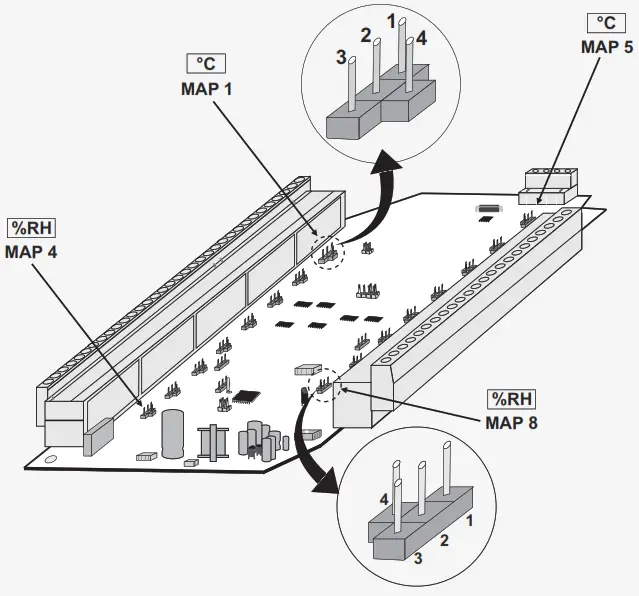 °C
MAP 1

3
2
1
4

°C
MAP 5

%RH
MAP 4

%RH
MAP 8

4
1
2
3