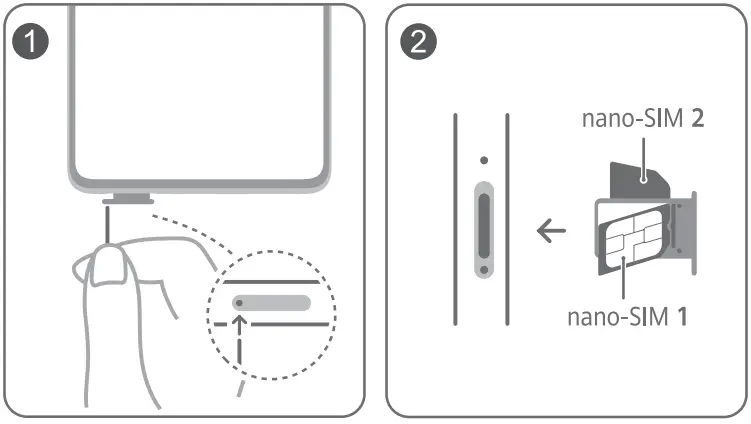 1

2

nano-SIM 2

nano-SIM 1