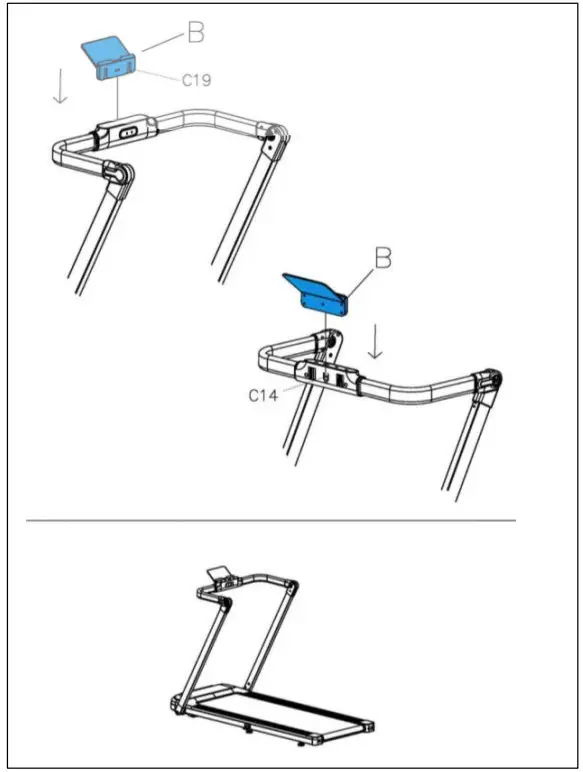 B
C19
B
C14