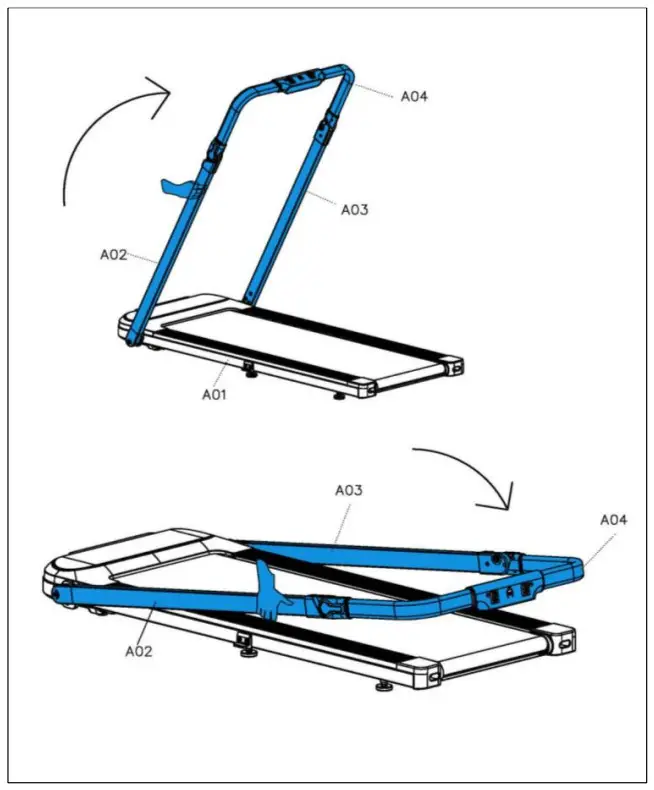 A04
A03
A02
A01

A03
A04
A02