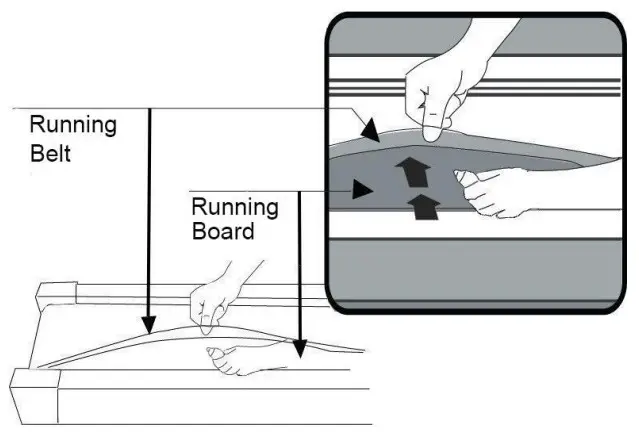 Running Belt

Running Board