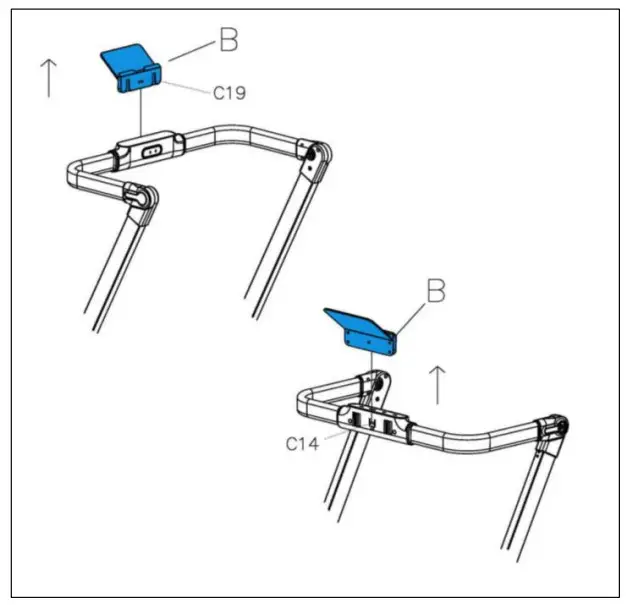 B
C19
B
C14