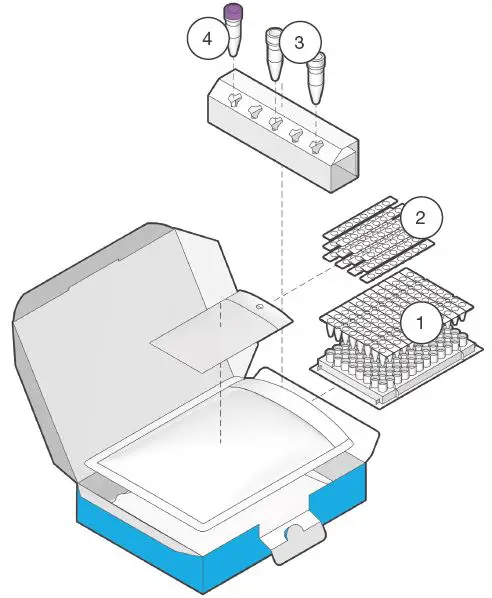 4
3
2
1