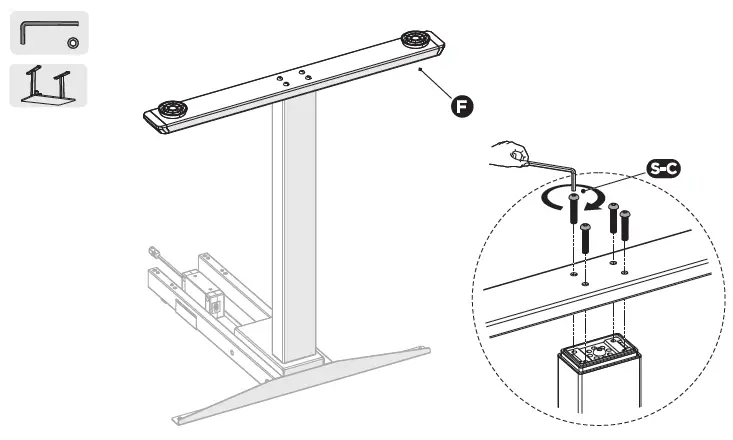 F

S-C