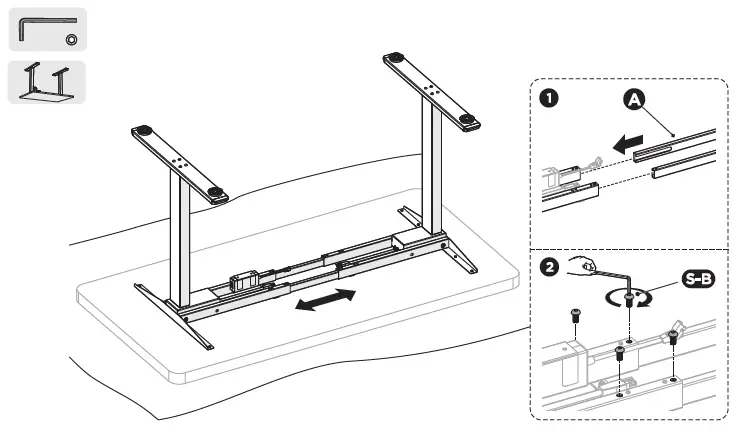 1
A
2
S-B