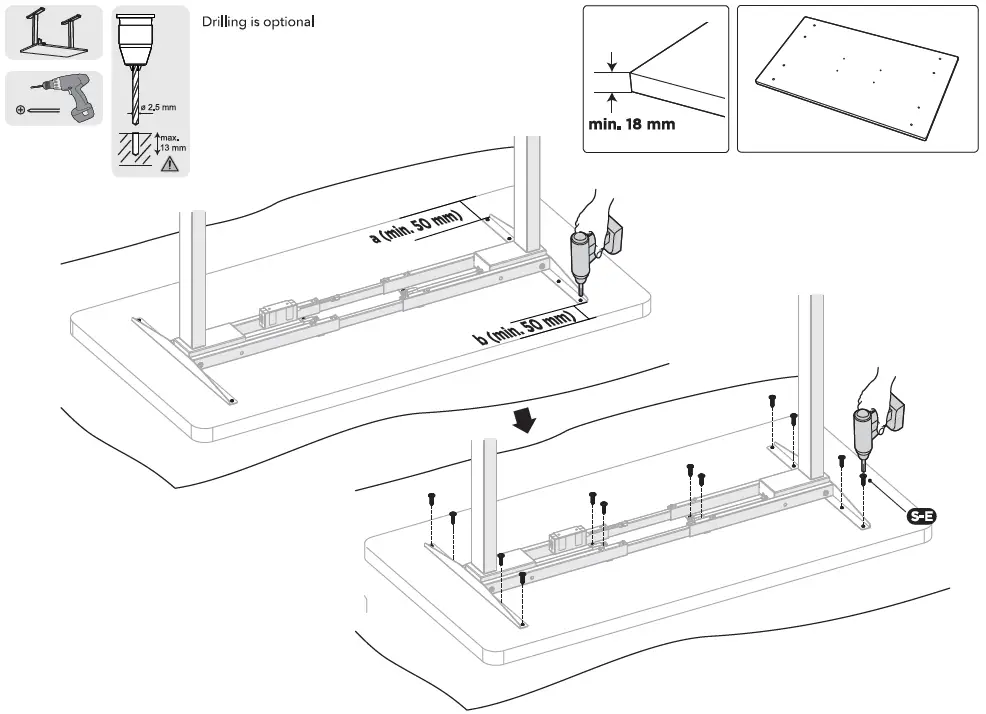 ø 2,5 mm

max. 13 mm

Drilling is optional

min. 18 mm

a (min. 50 mm)

b (min. 50 mm)

S-E