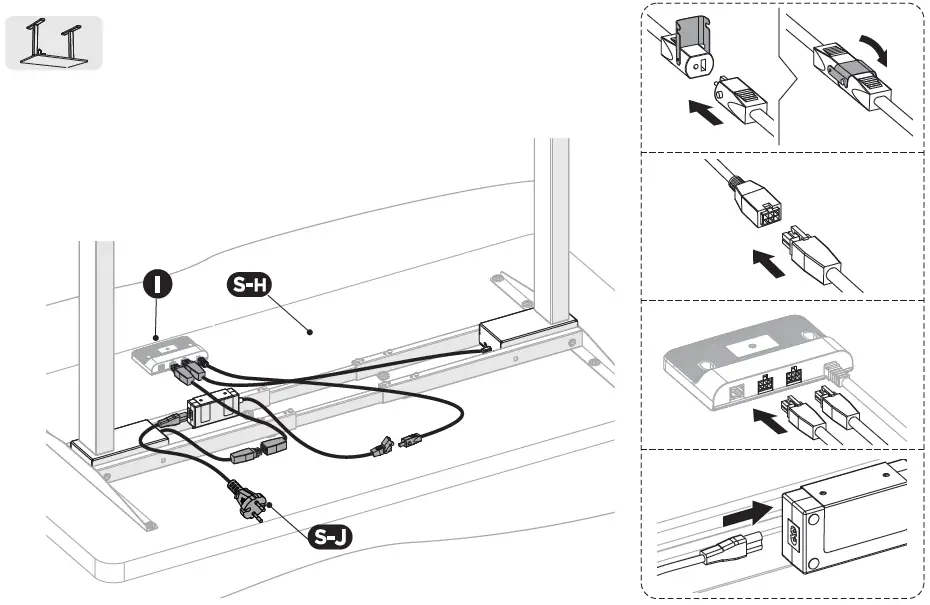 I

S-H

S-J