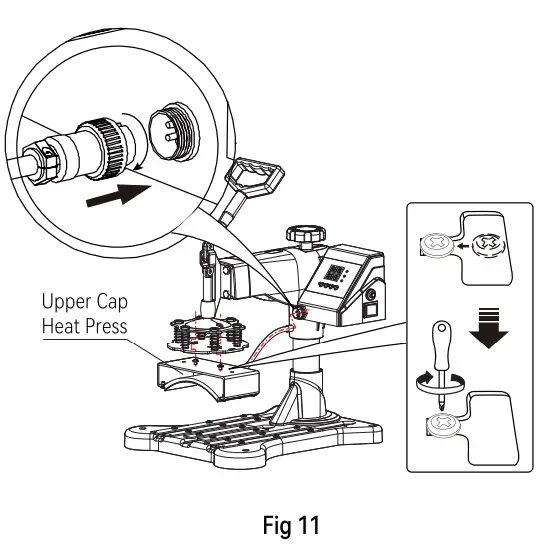 Upper Cap
Heat Press

Fig 11