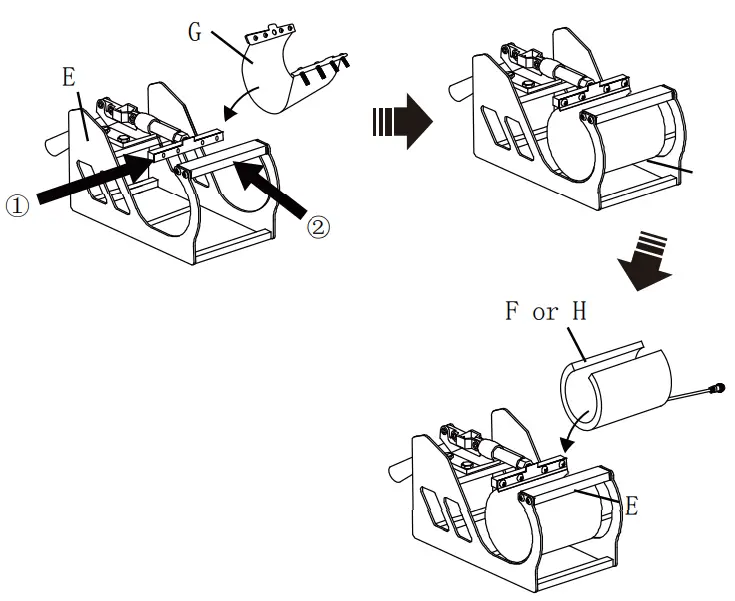 G
E
①
②
F or H
E