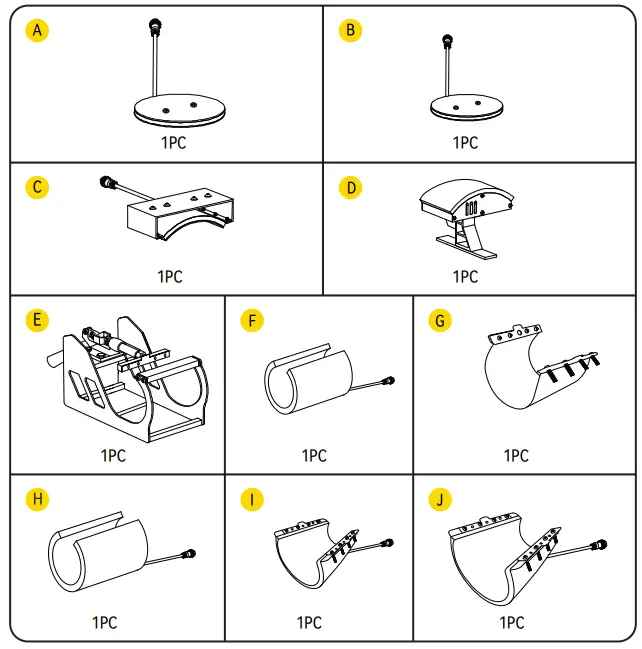 A
1PC

B
1PC

C
1PC

D
1PC

E
1PC

F
1PC

G
1PC

H
1PC

I
1PC

J
1PC