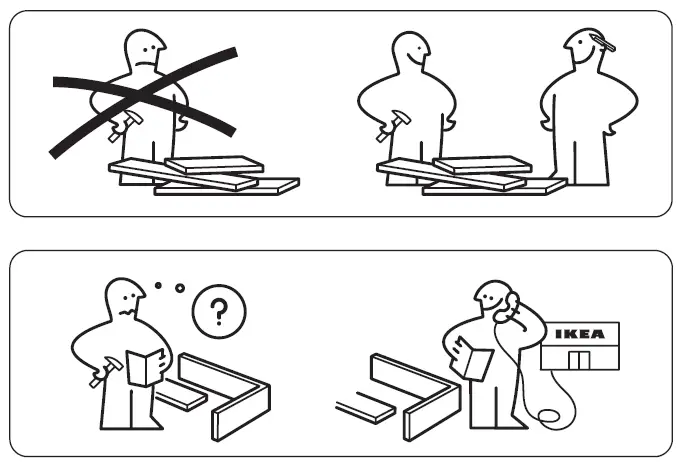 ?

IKEA