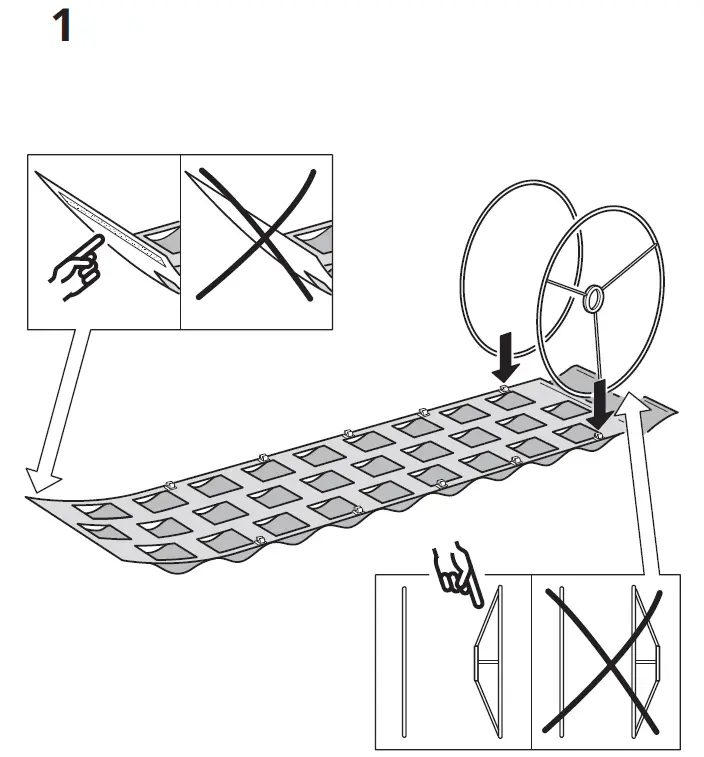 1