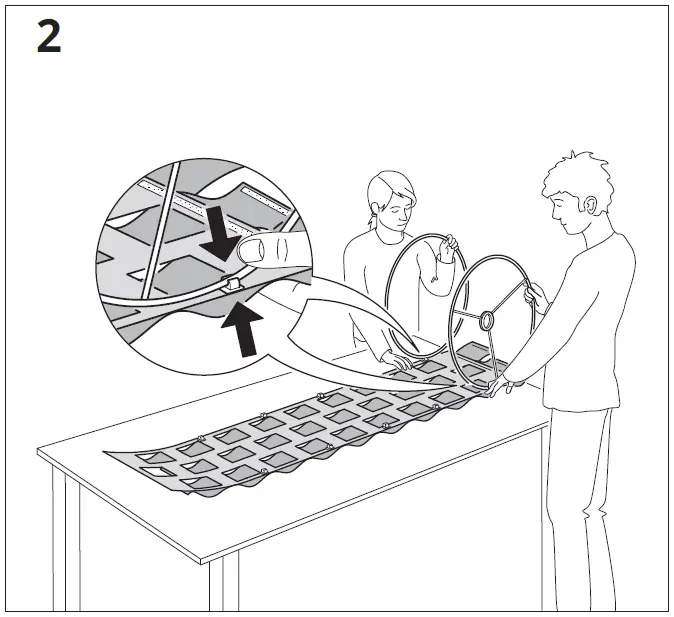 2