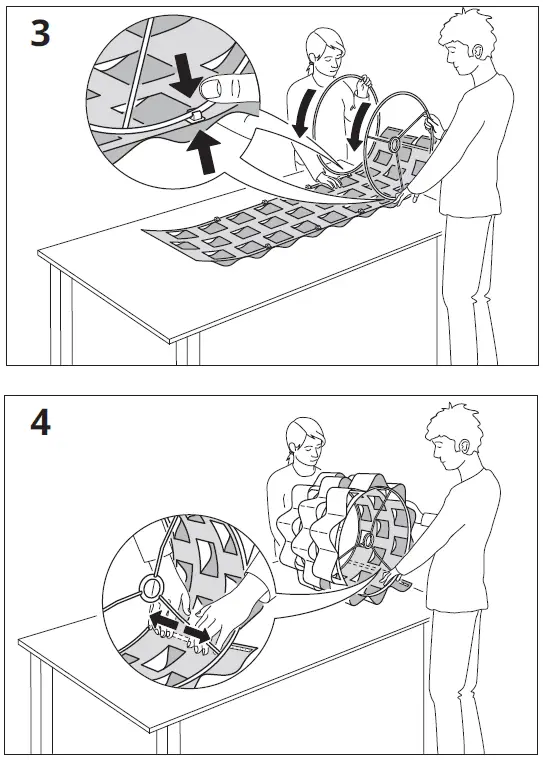 3

4