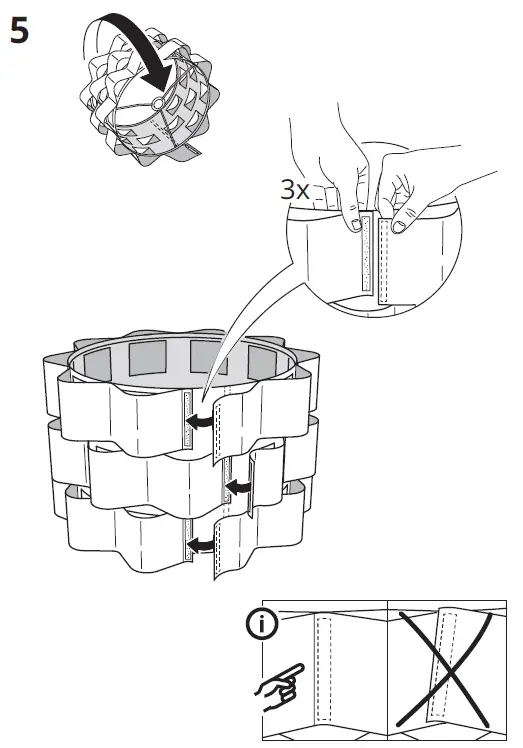 5

3x

i