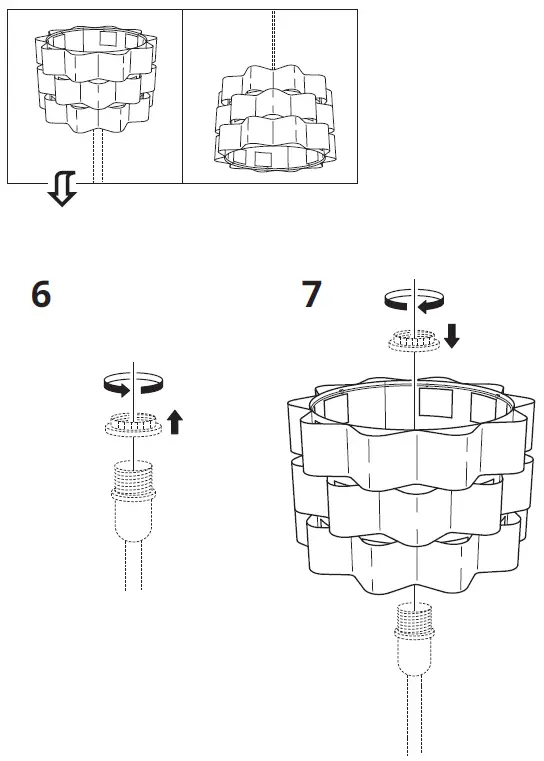 6

7