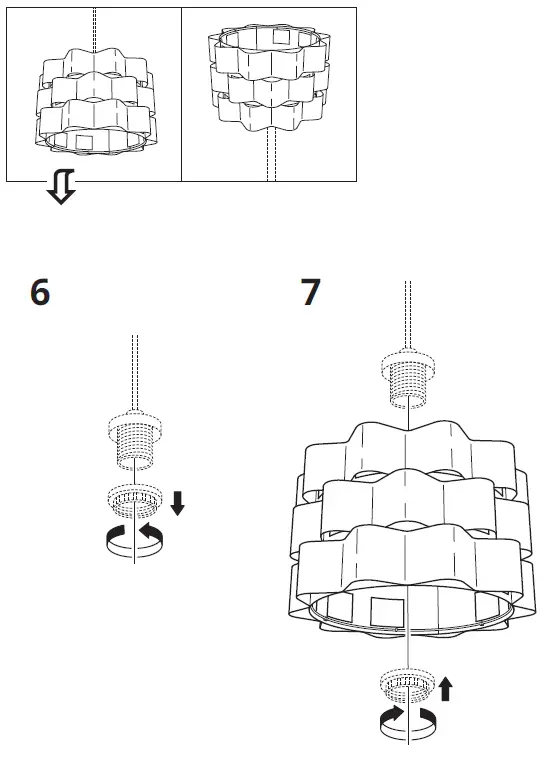 6

7