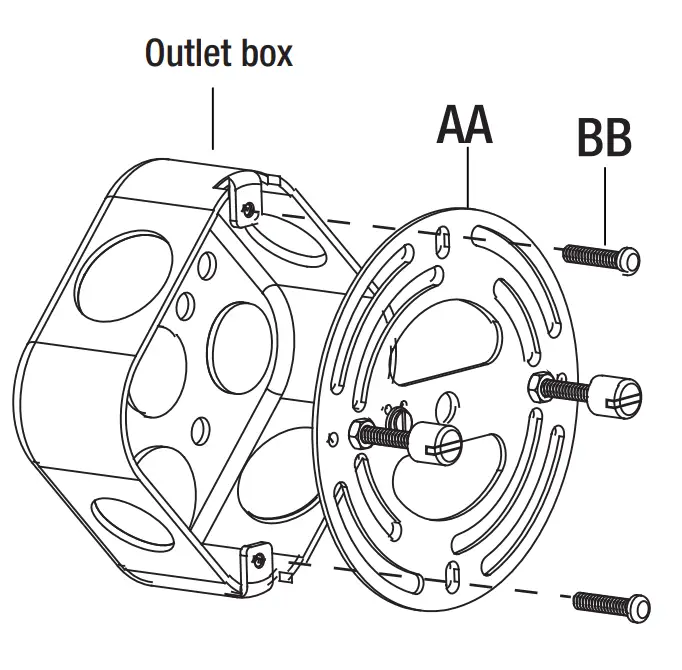 Outlet box

AA

BB