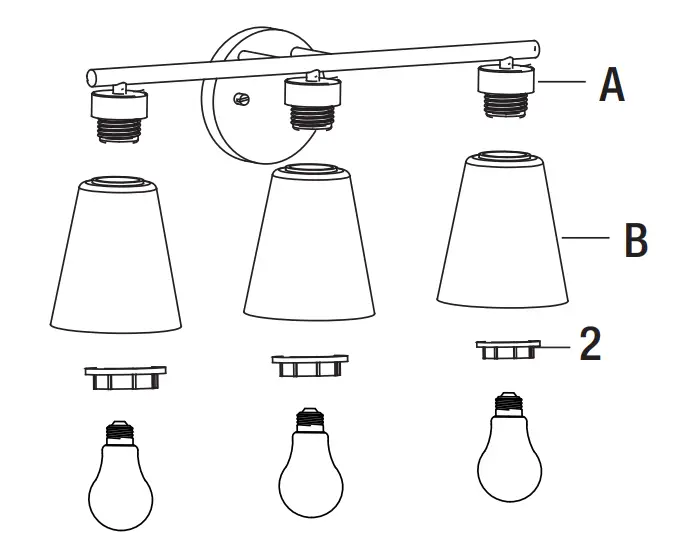 A
B
2